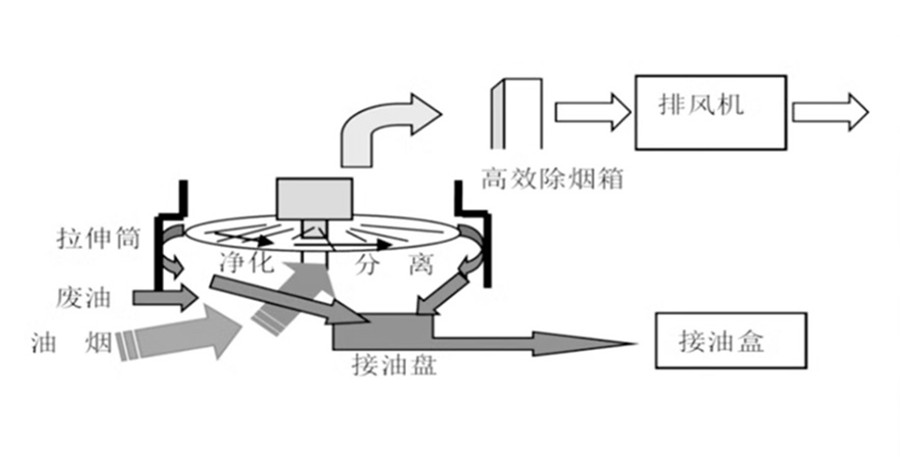 排风机

高效除烟箱

拉伸筒

净化

分 离

废油

油 烟

接油盘

接油盒