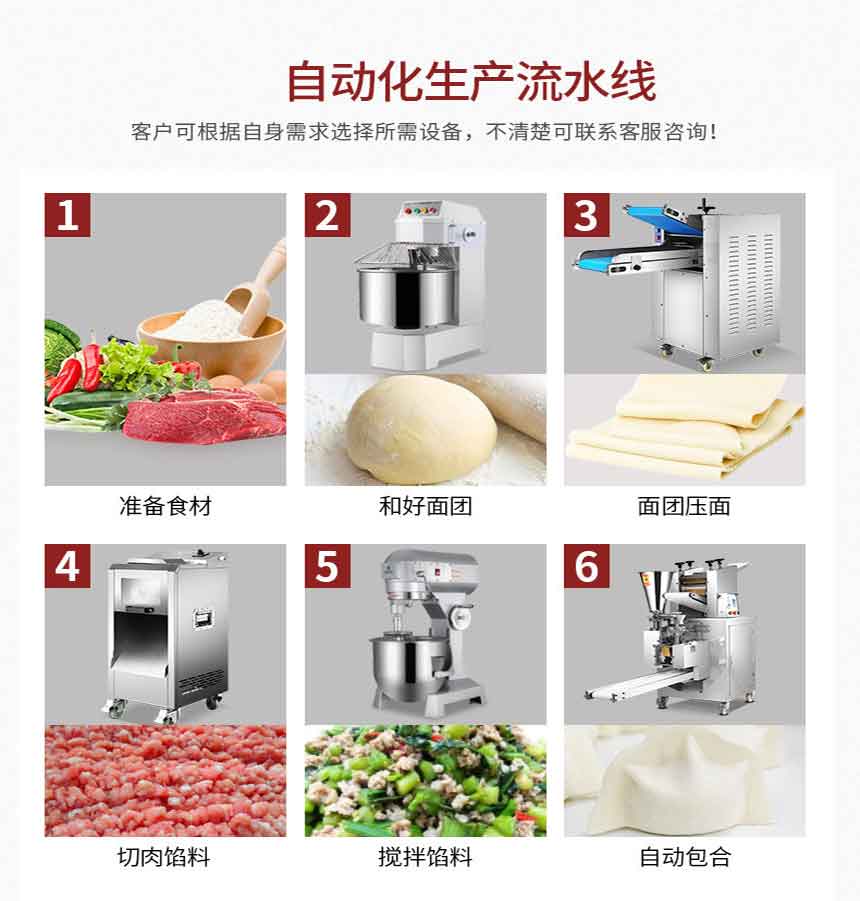 自动化生产流水线

客户可根据自身需求选择所需设备，不清楚可联系客服咨询！

1
准备食材

2
和好面团

3
面团压面

4
切肉馅料

5
搅拌馅料

6
自动包合